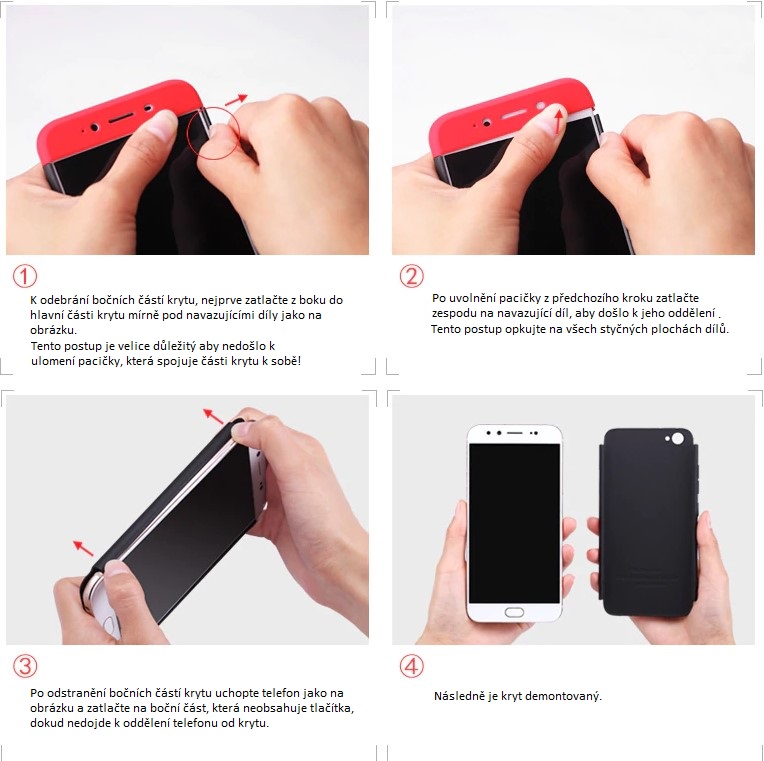 ①

K odebrání bočních částí krytu, nejprve zatlačte z boku do hlavní části krytu mírně pod navazujícími díly jako na obrázku.
Tento postup je velice důležitý aby nedošlo k ulomení pacičky, která spojuje části krytu k sobě!

②

Po uvolnění pacičky z předchozího kroku zatlačte zespodu na navazující díl, aby došlo k jeho oddělení .
Tento postup opkujte na všech styčných plochách dílů.

③

Po odstranění bočních částí krytu uchopte telefon jako na obrázku a zatlačte na boční část, která neobsahuje tlačítka, dokud nedojde k oddělení telefonu od krytu.

④

Následně je kryt demontovaný.